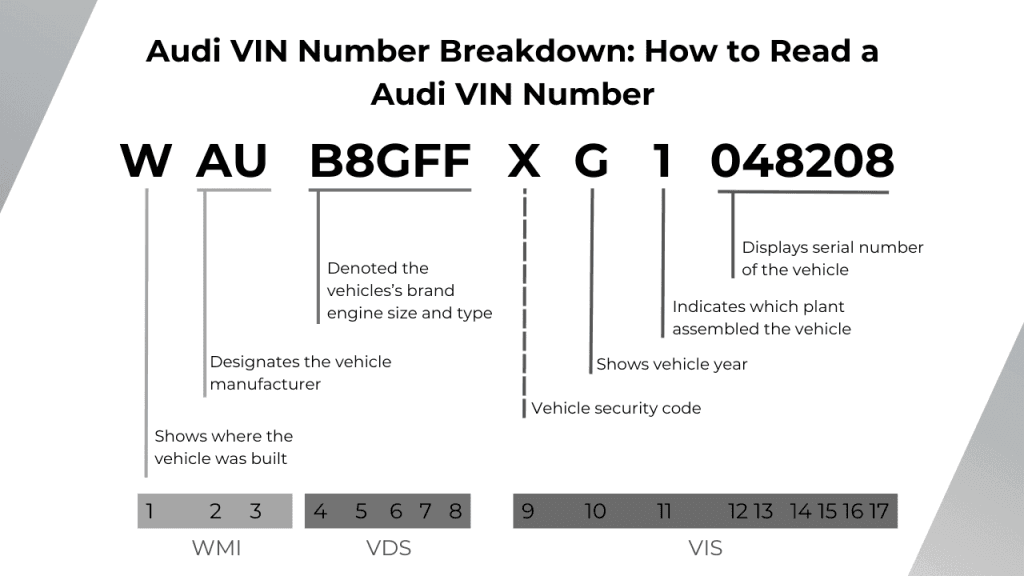 Audi VIN Number Breakdown: How to Read a Audi VIN Number

W AU B8GFF X G 1 048208

Displays serial number of the vehicle

Denoted the vehicles's brand engine size and type

Indicates which plant assembled the vehicle

Designates the vehicle manufacturer

Shows vehicle year

Vehicle security code

Shows where the vehicle was built

1 2 3 4 5 6 7 8 9 10 11 12 13 14 15 16 17

WMI VDS VIS